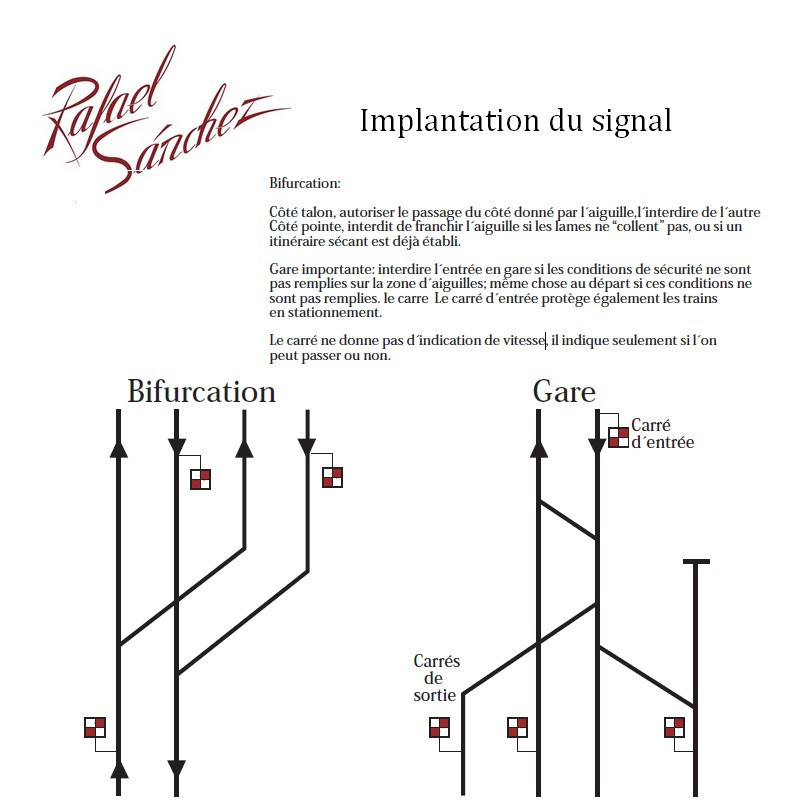 Rafael Sánchez

Implantation du signal

Bifurcation:

Côté talon, autoriser le passage du côté donné par l´aiguille,l´interdire de l´autre
Côté pointe, interdit de franchir l´aiguille si les lames ne "collent" pas, ou si un itinéraire sécant est déjà établi.

Gare importante: interdire l´entrée en gare si les conditions de sécurité ne sont pas remplies sur la zone d´aiguilles; même chose au départ si ces conditions ne sont pas remplies. le carre Le carré d´entrée protège également les trains en stationnement.

Le carré ne donne pas d´indication de vitesse, il indique seulement si l´on peut passer ou non.

Bifurcation

Gare

Carré d´entrée

Carrés de sortie