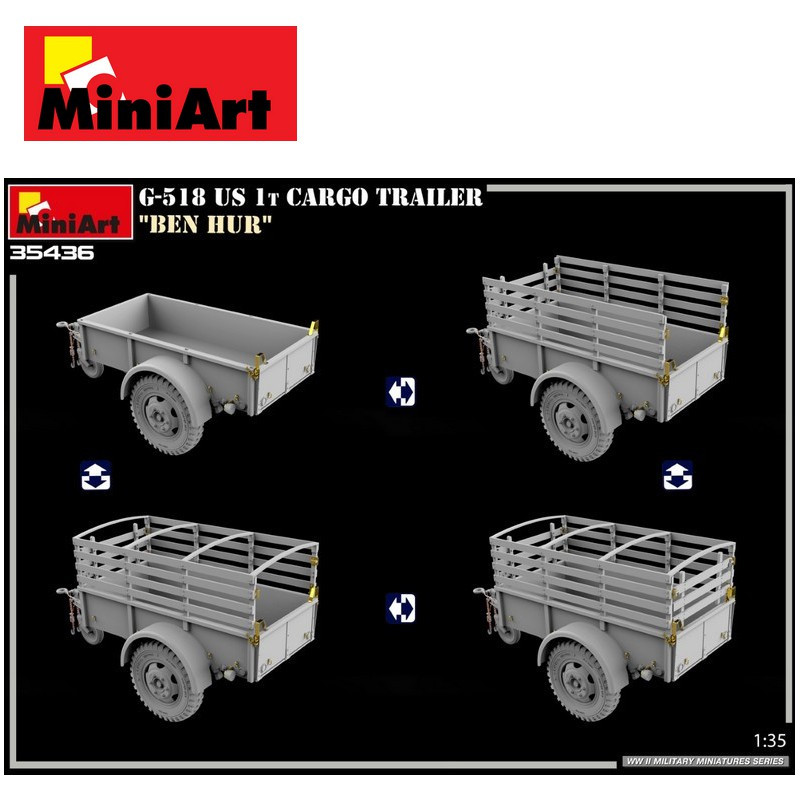 MiniArt

MiniArt
35436

G-518 US 1T CARGO TRAILER
"BEN HUR"

1:35
WW II MILITARY MINIATURES SERIES