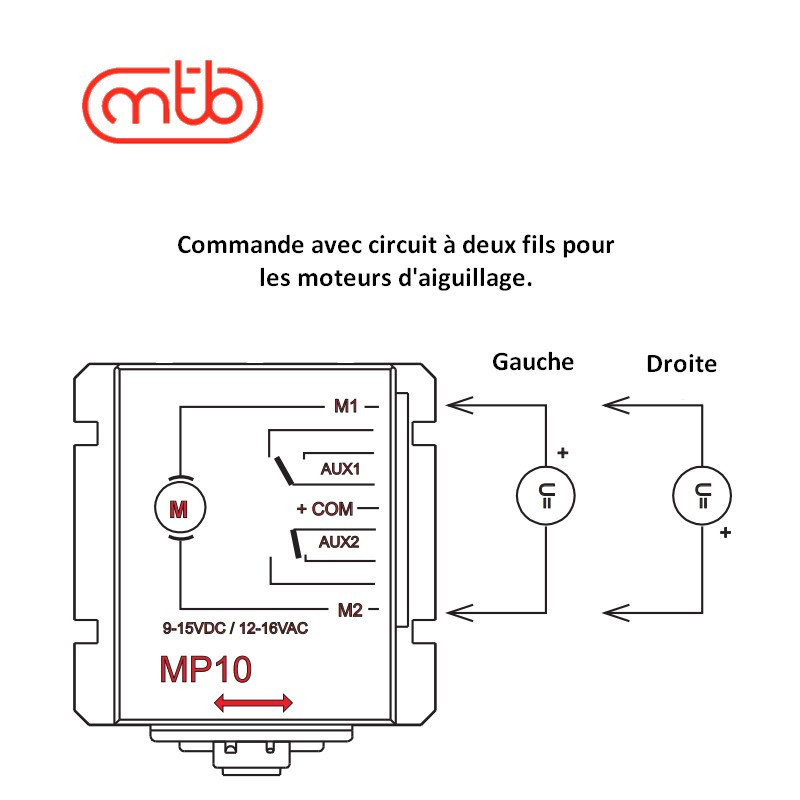 mtb

Commande avec circuit à deux fils pour les moteurs d'aiguillage.

Gauche

Droite

M1

AUX1

M

+ COM

AUX2

M2

9-15VDC / 12-16VAC

MP10

+

U=

U=

+