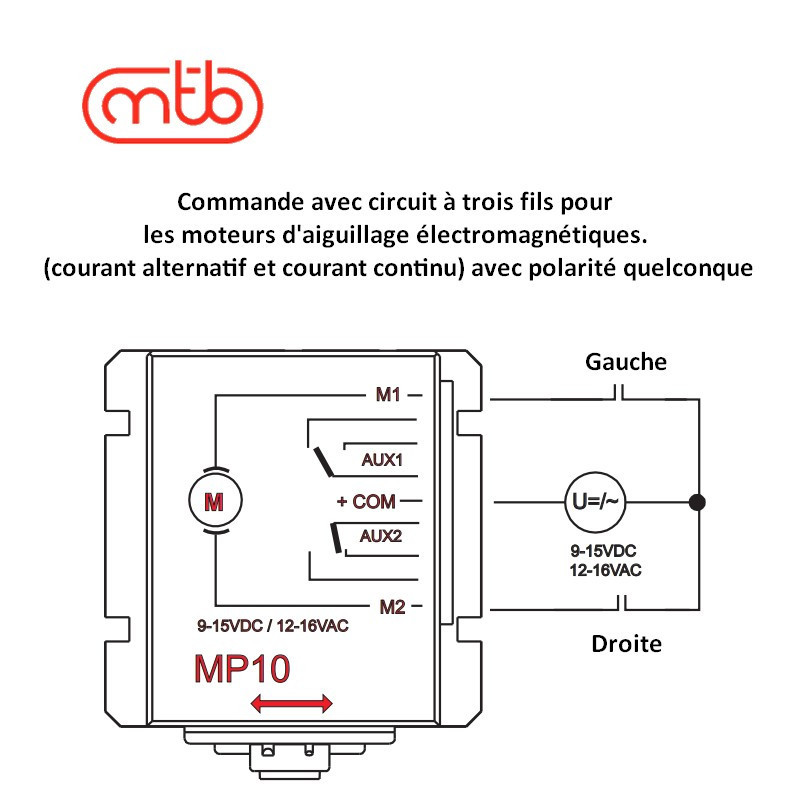 mtb

Commande avec circuit à trois fils pour les moteurs d'aiguillage électromagnétiques. (courant alternatif et courant continu) avec polarité quelconque

Gauche

M1

AUX1

M

+ COM

U=/~

AUX2

9-15VDC
12-16VAC

M2

9-15VDC / 12-16VAC

Droite

MP10