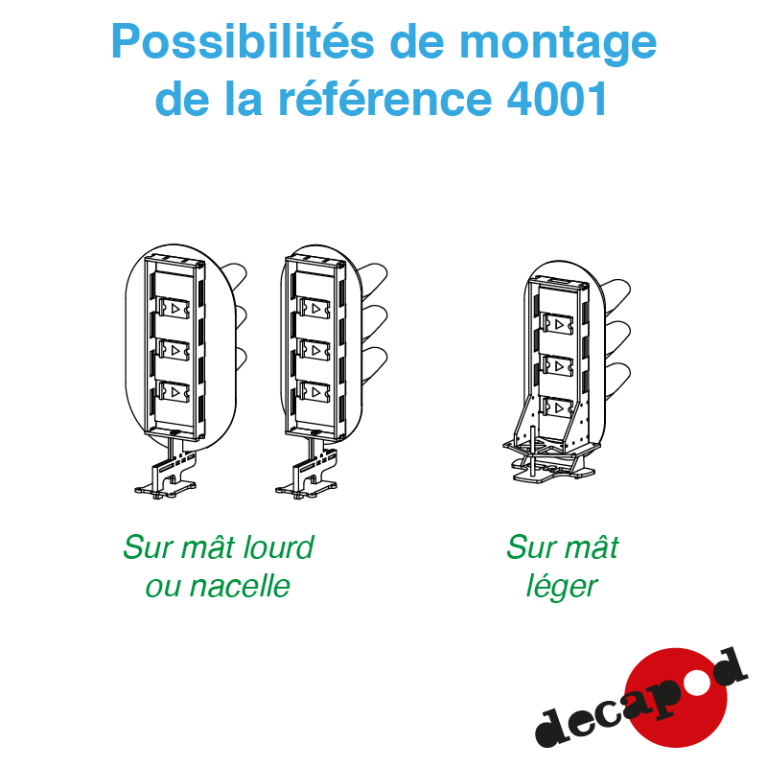 Possibilités de montage de la référence 4001

Sur mât lourd ou nacelle

Sur mât léger

decapod